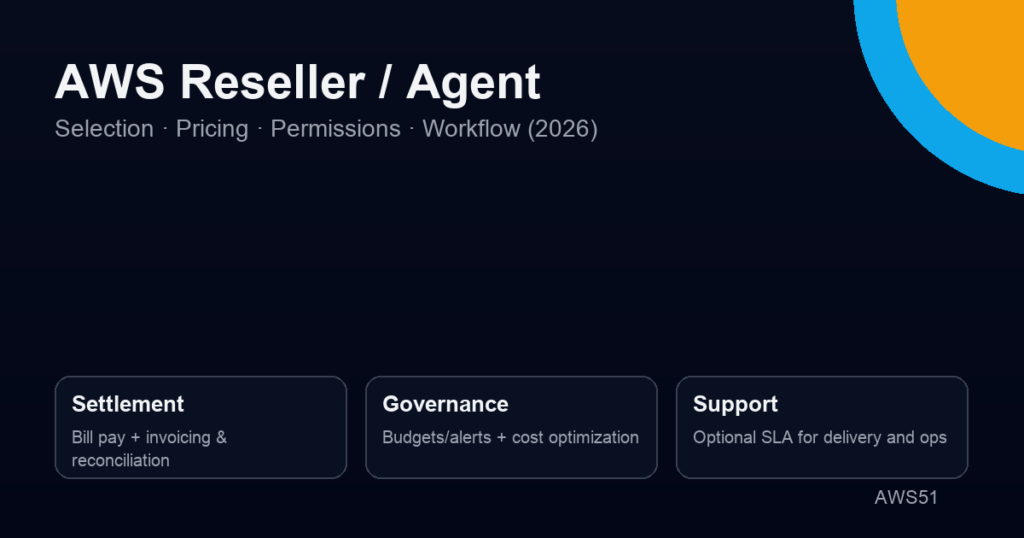 AWS Reseller / Agent

Selection · Pricing · Permissions · Workflow (2026)

Settlement
Bill pay + invoicing & reconciliation

Governance
Budgets/alerts + cost optimization

Support
Optional SLA for delivery and ops

AWS51